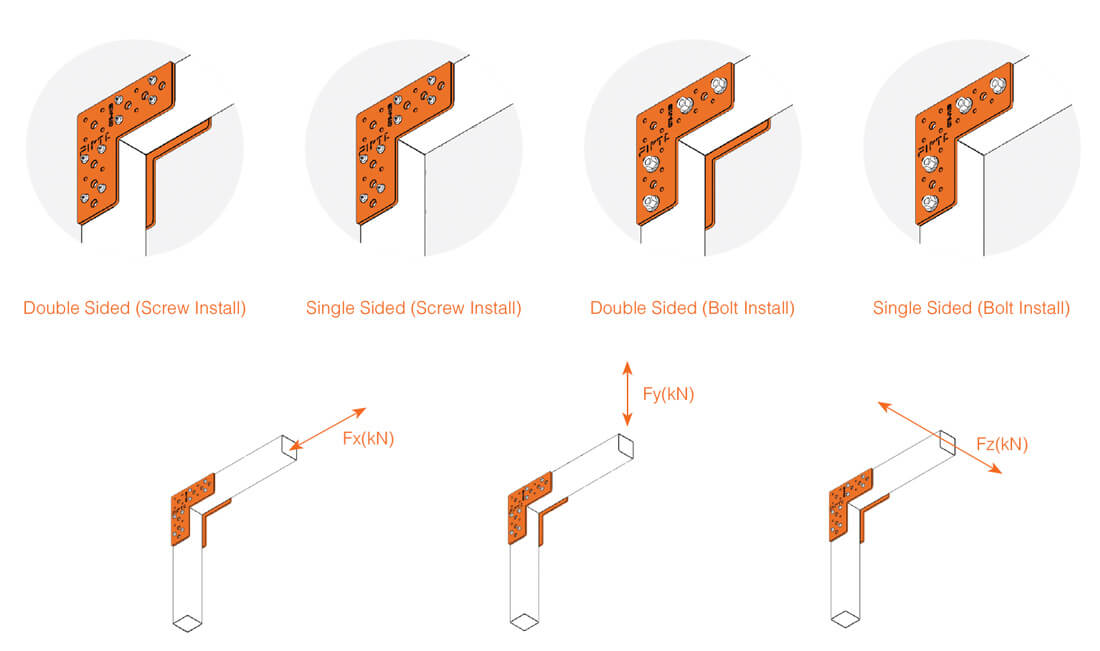 Double Sided (Screw Install)
Single Sided (Screw Install)
Double Sided (Bolt Install)
Single Sided (Bolt Install)

Fx(kN)
Fy(kN)
Fz(kN)